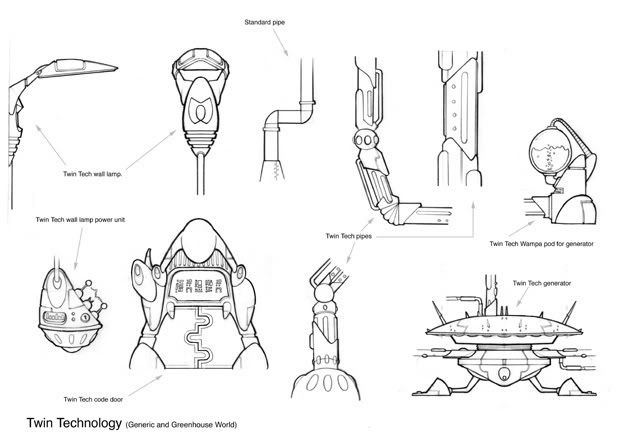 Standard pipe

Twin Tech wall lamp.

Twin Tech wall lamp power unit

Twin Tech pipes

Twin Tech Wampa pod for generator

Twin Tech generator

Twin Tech code door

Twin Technology (Generic and Greenhouse World)